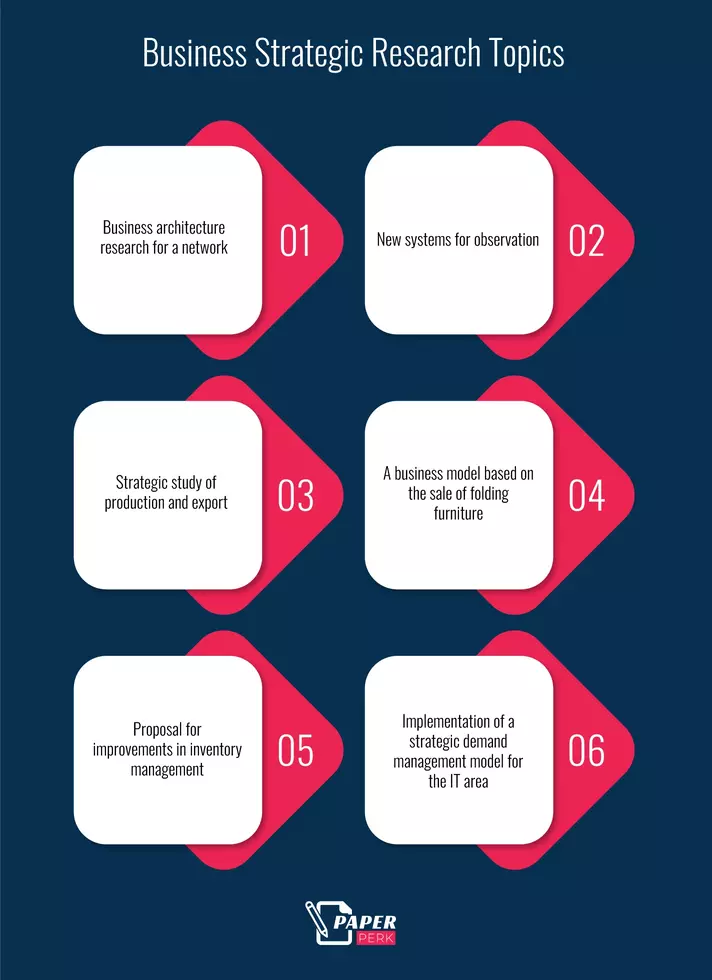 Business Strategic Research Topics

Business architecture research for a network

01

New systems for observation

02

Strategic study of production and export

03

A business model based on the sale of folding furniture

04

Proposal for improvements in inventory management

05

Implementation of a strategic demand management model for the IT area

06

PAPER
PERK