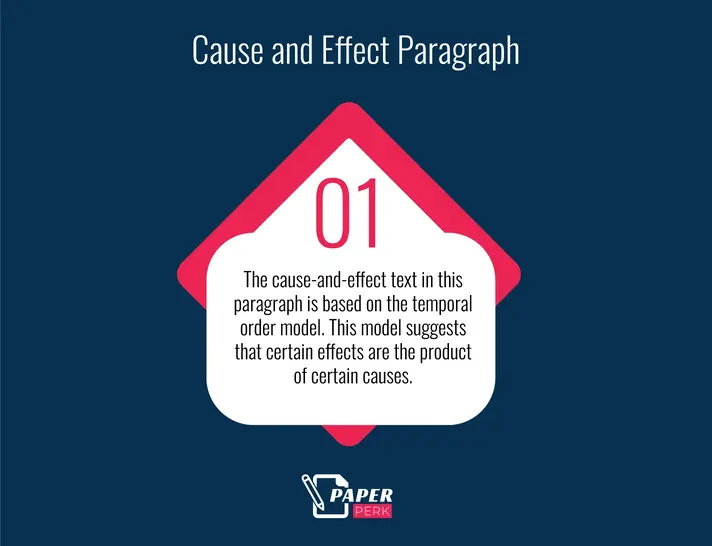 Cause and Effect Paragraph

01

The cause-and-effect text in this paragraph is based on the temporal order model. This model suggests that certain effects are the product of certain causes.

PAPER
PERK