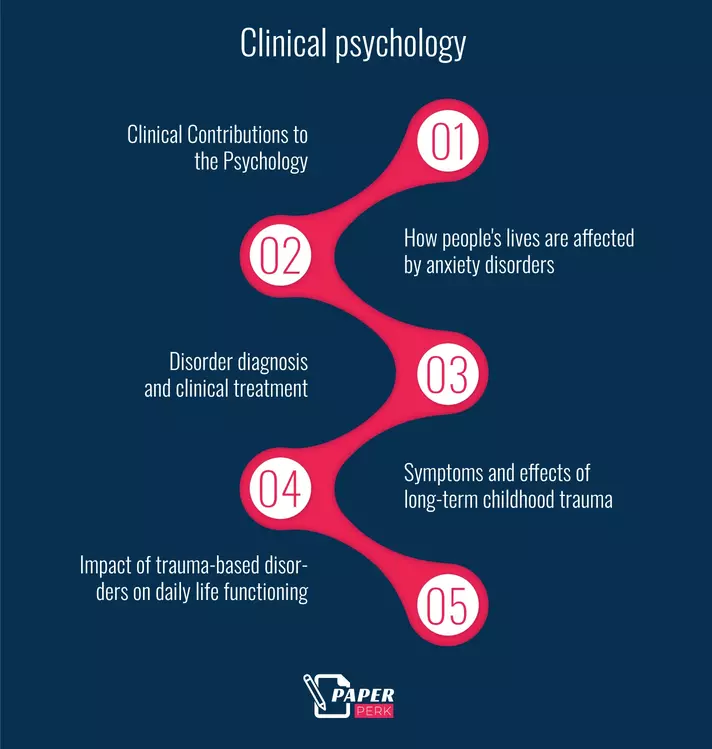 Clinical psychology

01
Clinical Contributions to the Psychology

02
How people's lives are affected by anxiety disorders

03
Disorder diagnosis and clinical treatment

04
Symptoms and effects of long-term childhood trauma

05
Impact of trauma-based disorders on daily life functioning

PAPER PERK