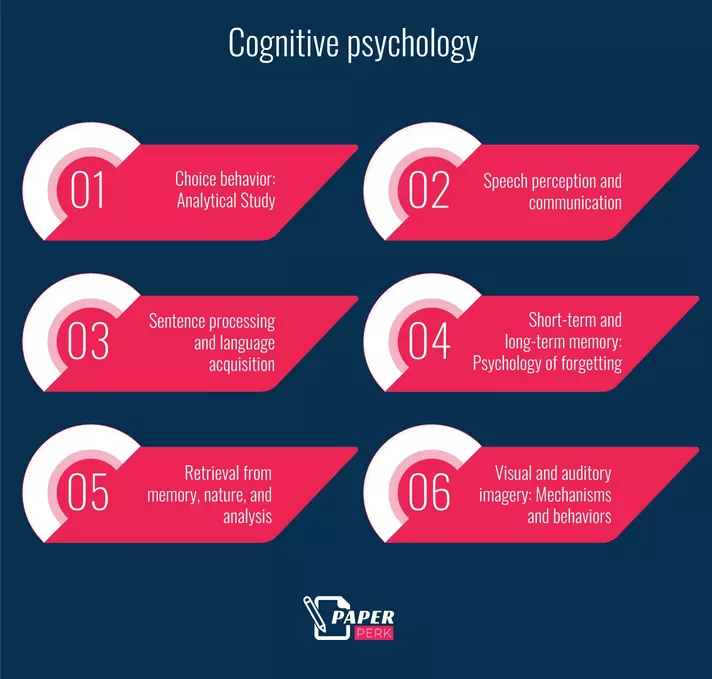 Cognitive psychology

01 Choice behavior: Analytical Study

02 Speech perception and communication

03 Sentence processing and language acquisition

04 Short-term and long-term memory: Psychology of forgetting

05 Retrieval from memory, nature, and analysis

06 Visual and auditory imagery: Mechanisms and behaviors

PAPER PERK