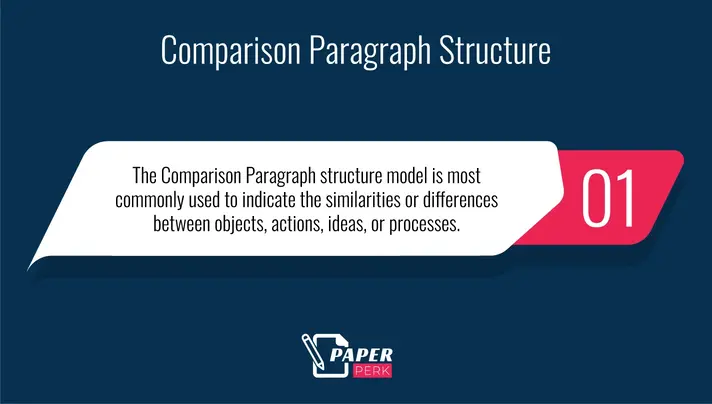 Comparison Paragraph Structure

The Comparison Paragraph structure model is most commonly used to indicate the similarities or differences between objects, actions, ideas, or processes.

01

PAPER
PERK