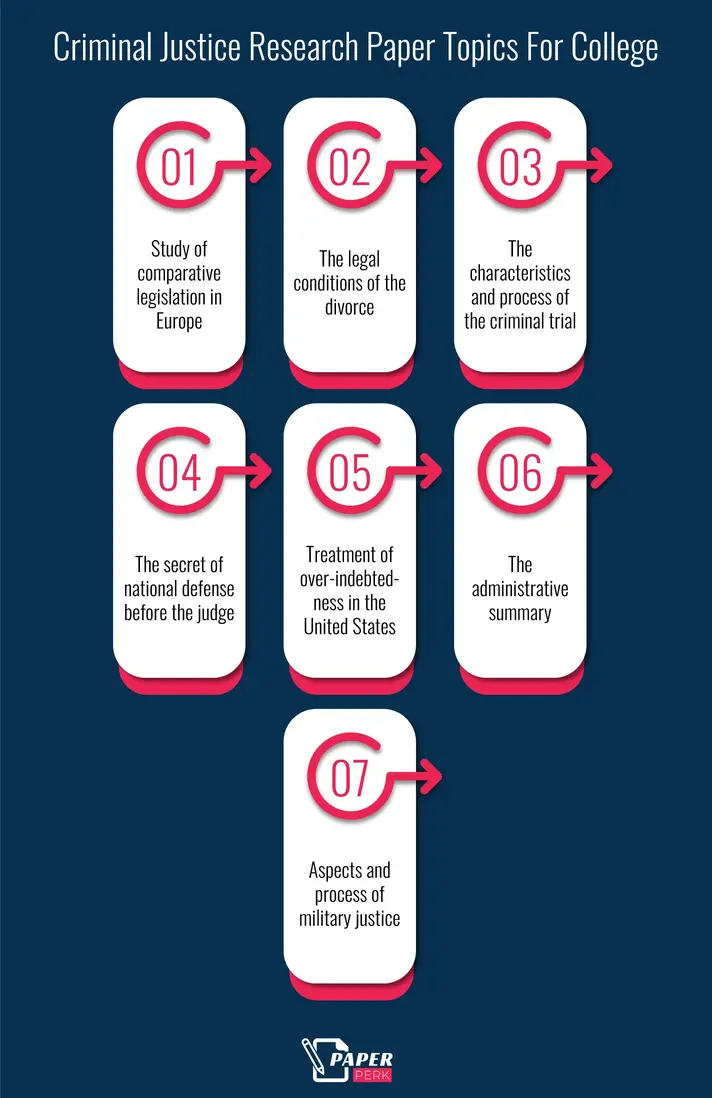 Criminal Justice Research Paper Topics For College

01

Study of comparative legislation in Europe

02

The legal conditions of the divorce

03

The characteristics and process of the criminal trial

04

The secret of national defense before the judge

05

Treatment of over-indebtedness in the United States

06

The administrative summary

07

Aspects and process of military justice

PAPER PERK