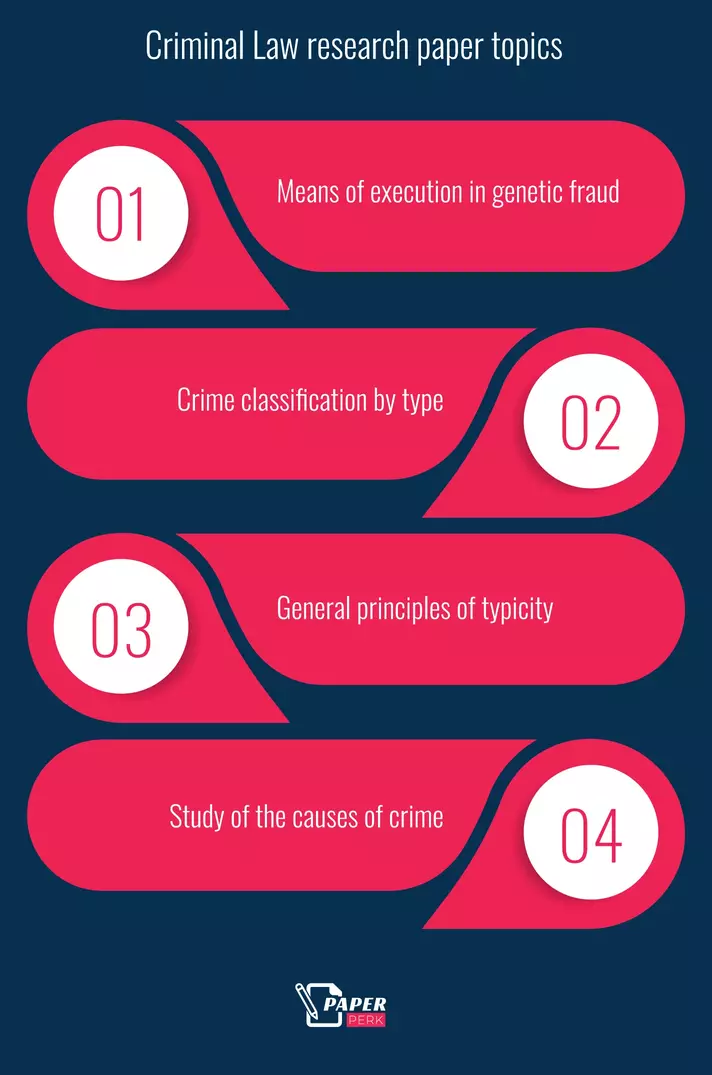 Criminal Law research paper topics

01

Means of execution in genetic fraud

Crime classification by type

02

03

General principles of typicity

Study of the causes of crime

04

PAPER
PERK