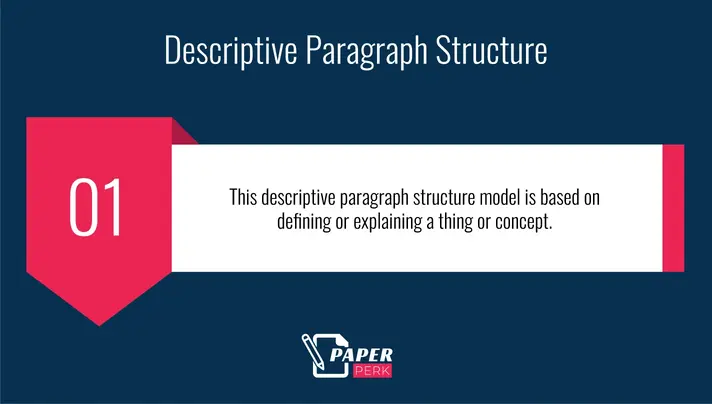 Descriptive Paragraph Structure

01

This descriptive paragraph structure model is based on defining or explaining a thing or concept.

PAPER
PERK