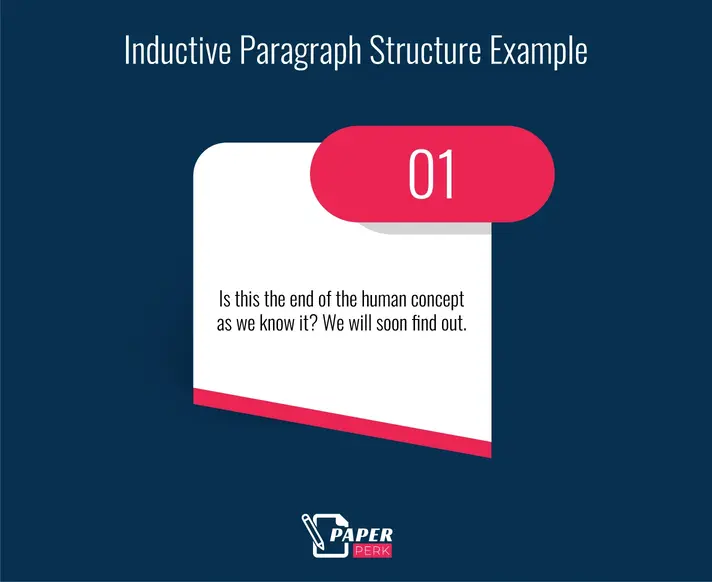 Inductive Paragraph Structure Example

01

Is this the end of the human concept as we know it? We will soon find out.

PAPER
PERK