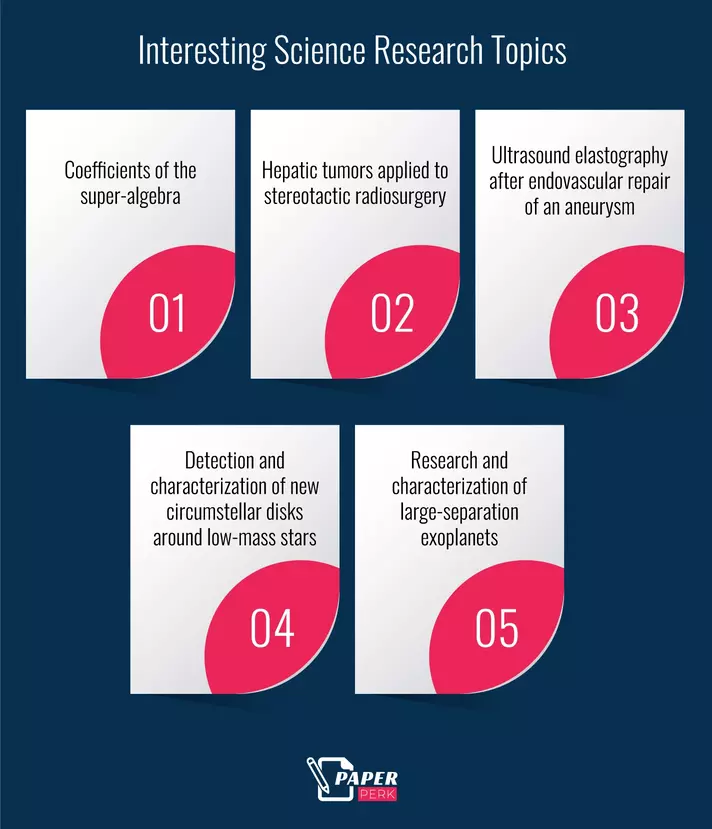 Interesting Science Research Topics

Coefficients of the super-algebra

01

Hepatic tumors applied to stereotactic radiosurgery

02

Ultrasound elastography after endovascular repair of an aneurysm

03

Detection and characterization of new circumstellar disks around low-mass stars

04

Research and characterization of large-separation exoplanets

05

PAPER PERK