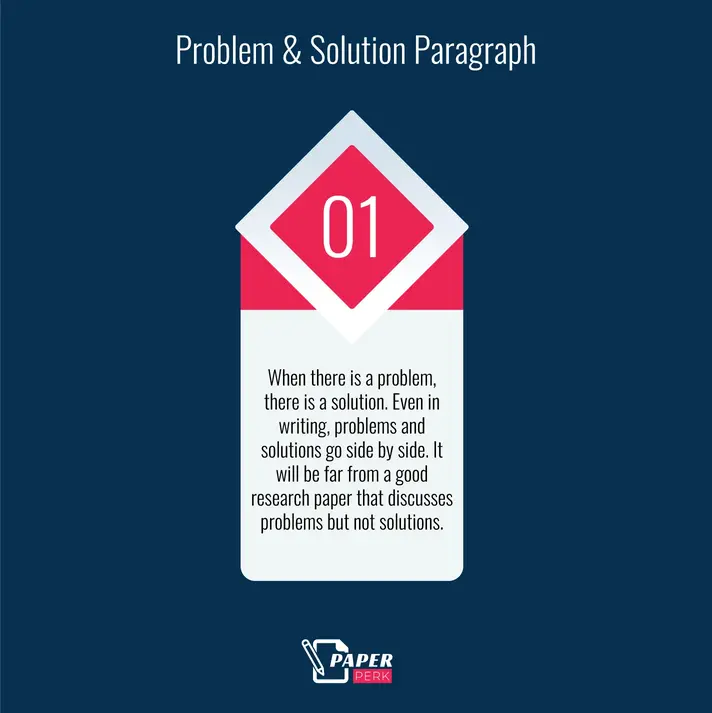 Problem & Solution Paragraph

01

When there is a problem, there is a solution. Even in writing, problems and solutions go side by side. It will be far from a good research paper that discusses problems but not solutions.

PAPER PERK