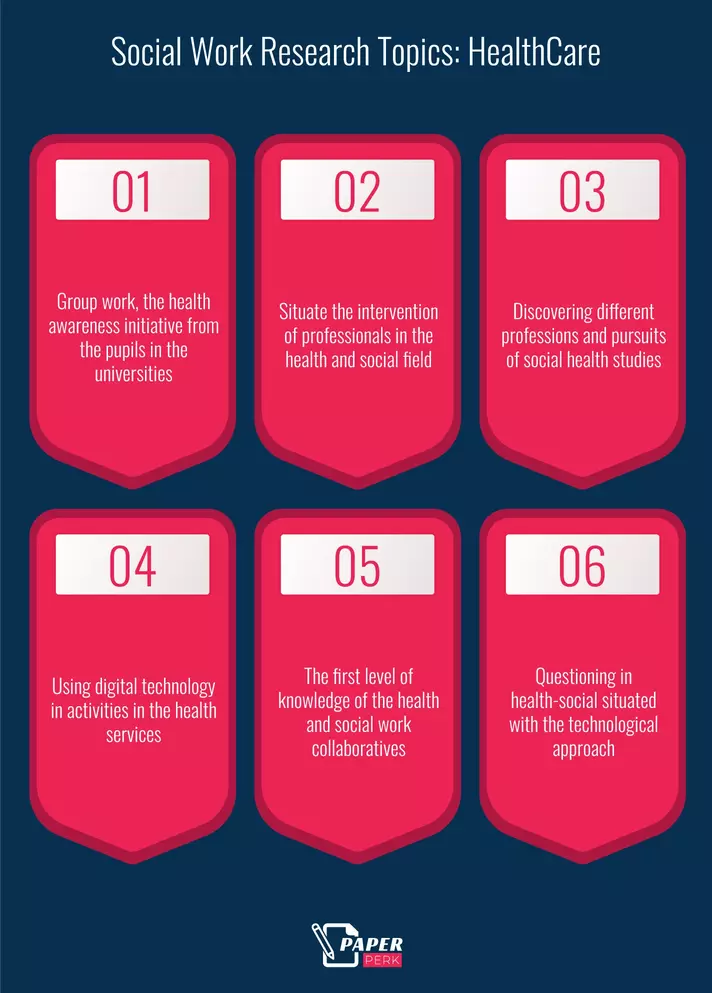 Social Work Research Topics: HealthCare

01

Group work, the health awareness initiative from the pupils in the universities

02

Situate the intervention of professionals in the health and social field

03

Discovering different professions and pursuits of social health studies

04

Using digital technology in activities in the health services

05

The first level of knowledge of the health and social work collaboratives

06

Questioning in health-social situated with the technological approach

PAPER PERK