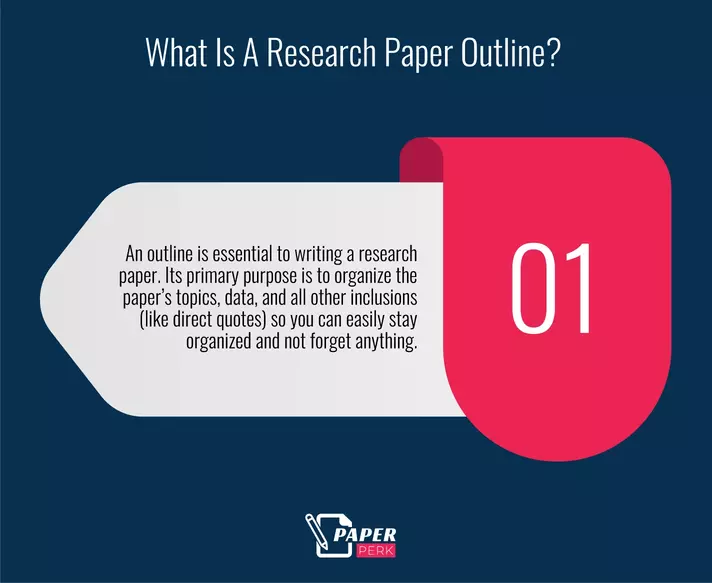 What Is A Research Paper Outline?

An outline is essential to writing a research paper. Its primary purpose is to organize the paper's topics, data, and all other inclusions (like direct quotes) so you can easily stay organized and not forget anything.

01

PAPER PERK