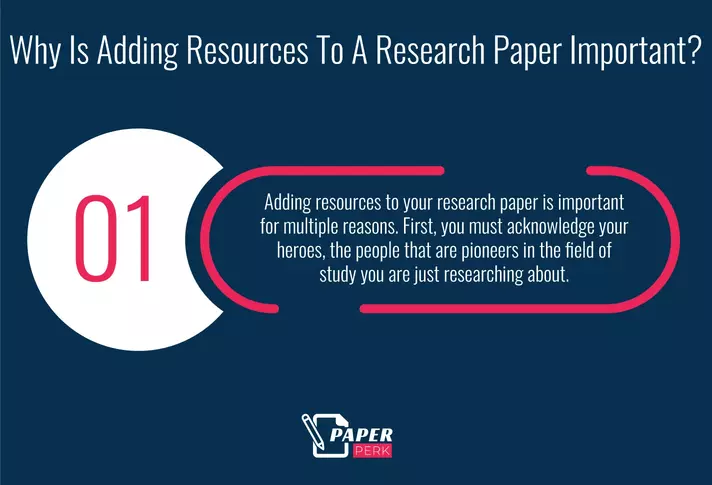 Why Is Adding Resources To A Research Paper Important?

01

Adding resources to your research paper is important for multiple reasons. First, you must acknowledge your heroes, the people that are pioneers in the field of study you are just researching about.

PAPER
PERK